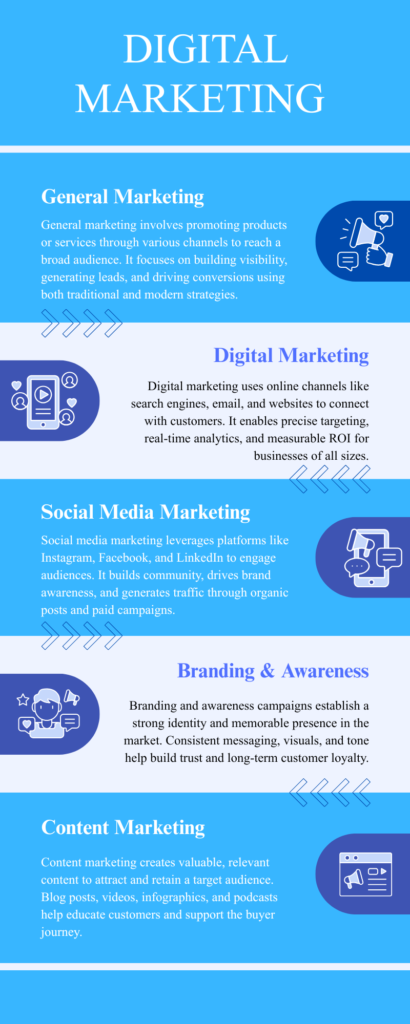 DIGITAL MARKETING

General Marketing

General marketing involves promoting products or services through various channels to reach a broad audience. It focuses on building visibility, generating leads, and driving conversions using both traditional and modern strategies.

Digital Marketing

Digital marketing uses online channels like search engines, email, and websites to connect with customers. It enables precise targeting, real-time analytics, and measurable ROI for businesses of all sizes.

Social Media Marketing

Social media marketing leverages platforms like Instagram, Facebook, and LinkedIn to engage audiences. It builds community, drives brand awareness, and generates traffic through organic posts and paid campaigns.

Branding & Awareness

Branding and awareness campaigns establish a strong identity and memorable presence in the market. Consistent messaging, visuals, and tone help build trust and long-term customer loyalty.

Content Marketing

Content marketing creates valuable, relevant content to attract and retain a target audience. Blog posts, videos, infographics, and podcasts help educate customers and support the buyer journey.